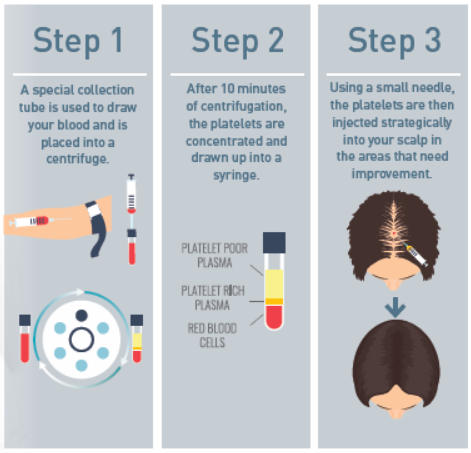 Step 1

A special collection tube is used to draw your blood and is placed into a centrifuge.

Step 2

After 10 minutes of centrifugation, the platelets are concentrated and drawn up into a syringe.

PLATELET POOR PLASMA

PLATELET RICH PLASMA

RED BLOOD CELLS

Step 3

Using a small needle, the platelets are then injected strategically into your scalp in the areas that need improvement.